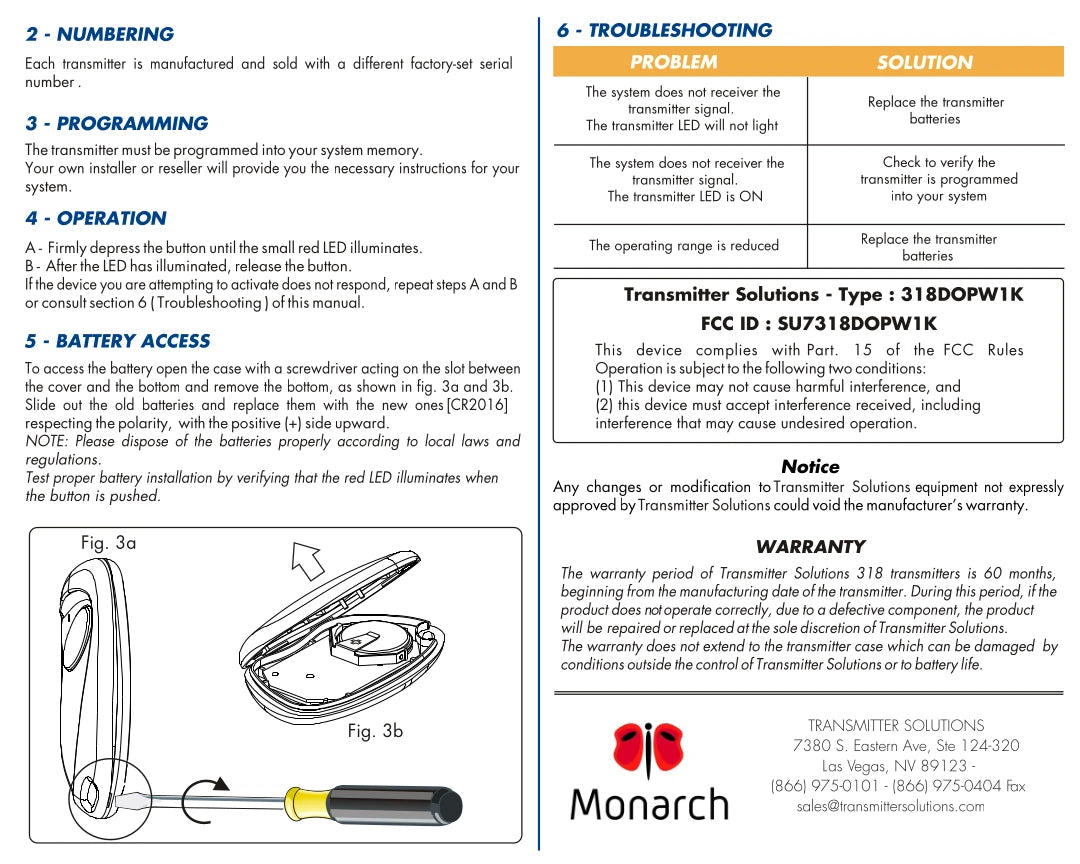 2 - NUMBERING

Each transmitter is manufactured and sold with a different factory-set serial number .

3 - PROGRAMMING

The transmitter must be programmed into your system memory.
Your own installer or reseller will provide you the necessary instructions for your system.

4 - OPERATION

A - Firmly depress the button until the small red LED illuminates.
B - After the LED has illuminated, release the button.
If the device you are attempting to activate does not respond, repeat steps A and B or consult section 6 ( Troubleshooting ) of this manual.

5 - BATTERY ACCESS

To access the battery open the case with a screwdriver acting on the slot between the cover and the bottom and remove the bottom, as shown in fig. 3a and 3b.
Slide out the old batteries and replace them with the new ones [CR2016] respecting the polarity, with the positive (+) side upward.
NOTE: Please dispose of the batteries properly according to local laws and regulations.
Test proper battery installation by verifying that the red LED illuminates when the button is pushed.

Fig. 3a

Fig. 3b

6 - TROUBLESHOOTING

| PROBLEM | SOLUTION |
|---|---|
| The system does not receiver the transmitter signal. The transmitter LED will not light | Replace the transmitter batteries |
| The system does not receiver the transmitter signal. The transmitter LED is ON | Check to verify the transmitter is programmed into your system |
| The operating range is reduced | Replace the transmitter batteries |

Transmitter Solutions - Type : 318DOPW1K
FCC ID : SU7318DOPW1K
This device complies with Part. 15 of the FCC Rules Operation is subject to the following two conditions:
(1) This device may not cause harmful interference, and
(2) this device must accept interference received, including interference that may cause undesired operation.

Notice
Any changes or modification to Transmitter Solutions equipment not expressly approved by Transmitter Solutions could void the manufacturer's warranty.

WARRANTY
The warranty period of Transmitter Solutions 318 transmitters is 60 months, beginning from the manufacturing date of the transmitter. During this period, if the product does not operate correctly, due to a defective component, the product will be repaired or replaced at the sole discretion of Transmitter Solutions.
The warranty does not extend to the transmitter case which can be damaged by conditions outside the control of Transmitter Solutions or to battery life.

Monarch

TRANSMITTER SOLUTIONS
7380 S. Eastern Ave, Ste 124-320
Las Vegas, NV 89123 -
(866) 975-0101 - (866) 975-0404 Fax
sales@transmittersolutions.com