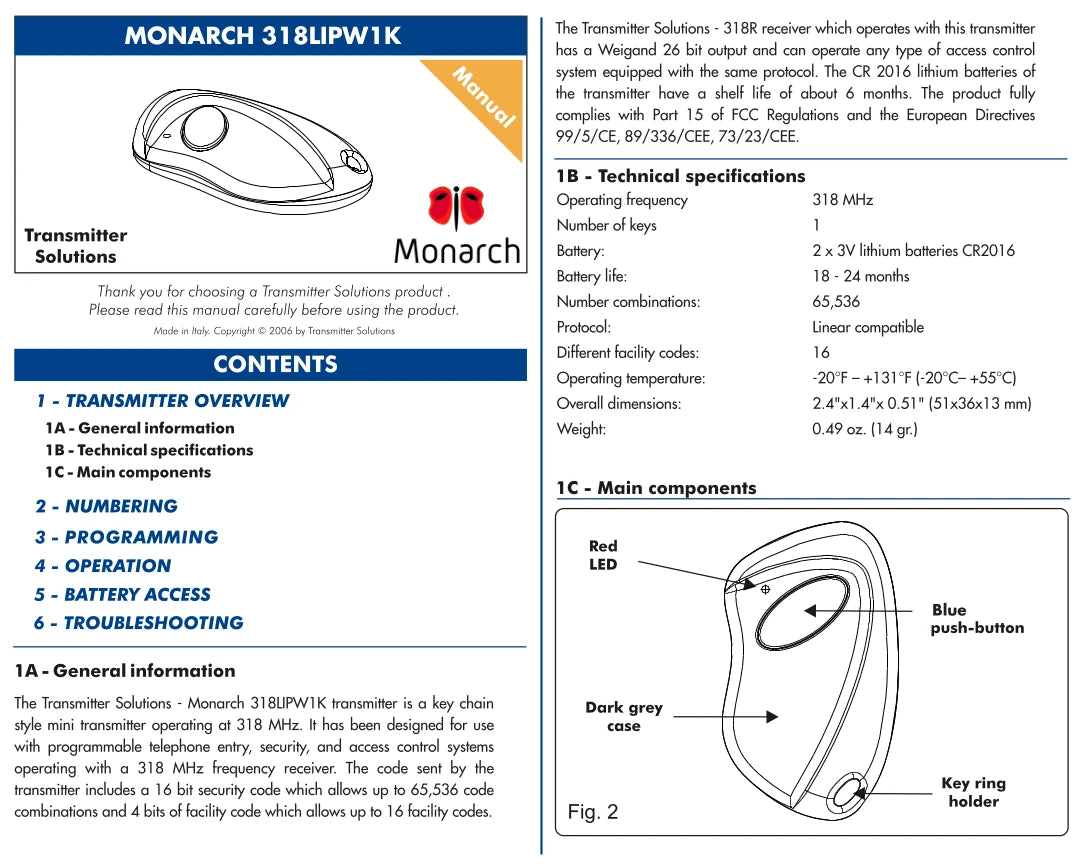 MONARCH 318LIPW1K

Manual

Transmitter Solutions

Monarch

Thank you for choosing a Transmitter Solutions product . Please read this manual carefully before using the product.

Made in Italy. Copyright © 2006 by Transmitter Solutions

CONTENTS

1 - TRANSMITTER OVERVIEW

1A - General information
1B - Technical specifications
1C - Main components

2 - NUMBERING

3 - PROGRAMMING

4 - OPERATION

5 - BATTERY ACCESS

6 - TROUBLESHOOTING

1A - General information

The Transmitter Solutions - Monarch 318LIPW1K transmitter is a key chain style mini transmitter operating at 318 MHz. It has been designed for use with programmable telephone entry, security, and access control systems operating with a 318 MHz frequency receiver. The code sent by the transmitter includes a 16 bit security code which allows up to 65,536 code combinations and 4 bits of facility code which allows up to 16 facility codes.

The Transmitter Solutions - 318R receiver which operates with this transmitter has a Weigand 26 bit output and can operate any type of access control system equipped with the same protocol. The CR 2016 lithium batteries of the transmitter have a shelf life of about 6 months. The product fully complies with Part 15 of FCC Regulations and the European Directives 99/5/CE, 89/336/CEE, 73/23/CEE.

1B - Technical specifications

| Operating frequency | 318 MHz |
|---|---|
| Number of keys | 1 |
| Battery: | 2 x 3V lithium batteries CR2016 |
| Battery life: | 18 - 24 months |
| Number combinations: | 65,536 |
| Protocol: | Linear compatible |
| Different facility codes: | 16 |
| Operating temperature: | -20°F – +131°F (-20°C– +55°C) |
| Overall dimensions: | 2.4"x1.4"x 0.51" (51x36x13 mm) |
| Weight: | 0.49 oz. (14 gr.) |

1C - Main components

Red LED

Blue push-button

Dark grey case

Key ring holder

Fig. 2