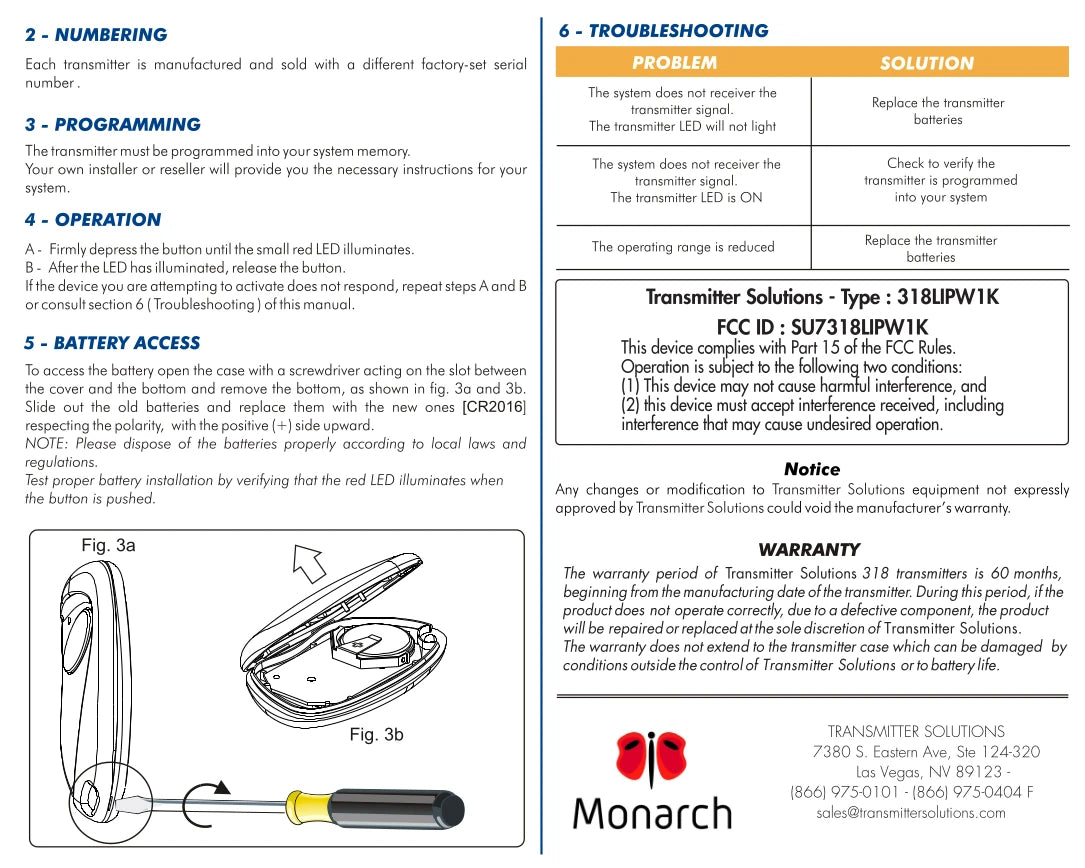 2 - NUMBERING

Each transmitter is manufactured and sold with a different factory-set serial number .

3 - PROGRAMMING

The transmitter must be programmed into your system memory.
Your own installer or reseller will provide you the necessary instructions for your system.

4 - OPERATION

A - Firmly depress the button until the small red LED illuminates.
B - After the LED has illuminated, release the button.
If the device you are attempting to activate does not respond, repeat steps A and B or consult section 6 ( Troubleshooting ) of this manual.

5 - BATTERY ACCESS

To access the battery open the case with a screwdriver acting on the slot between the cover and the bottom and remove the bottom, as shown in fig. 3a and 3b. Slide out the old batteries and replace them with the new ones [CR2016] respecting the polarity, with the positive (+) side upward.
NOTE: Please dispose of the batteries properly according to local laws and regulations.
Test proper battery installation by verifying that the red LED illuminates when the button is pushed.

Fig. 3a

Fig. 3b

6 - TROUBLESHOOTING

| PROBLEM | SOLUTION |
|---|---|
| The system does not receiver the transmitter signal. The transmitter LED will not light | Replace the transmitter batteries |
| The system does not receiver the transmitter signal. The transmitter LED is ON | Check to verify the transmitter is programmed into your system |
| The operating range is reduced | Replace the transmitter batteries |

Transmitter Solutions - Type : 318LIPW1K
FCC ID : SU7318LIPW1K
This device complies with Part 15 of the FCC Rules.
Operation is subject to the following two conditions:
(1) This device may not cause harmful interference, and
(2) this device must accept interference received, including interference that may cause undesired operation.

Notice
Any changes or modification to Transmitter Solutions equipment not expressly approved by Transmitter Solutions could void the manufacturer's warranty.

WARRANTY
The warranty period of Transmitter Solutions 318 transmitters is 60 months, beginning from the manufacturing date of the transmitter. During this period, if the product does not operate correctly, due to a defective component, the product will be repaired or replaced at the sole discretion of Transmitter Solutions.
The warranty does not extend to the transmitter case which can be damaged by conditions outside the control of Transmitter Solutions or to battery life.

Monarch

TRANSMITTER SOLUTIONS
7380 S. Eastern Ave, Ste 124-320
Las Vegas, NV 89123 -
(866) 975-0101 - (866) 975-0404 F
sales@transmittersolutions.com