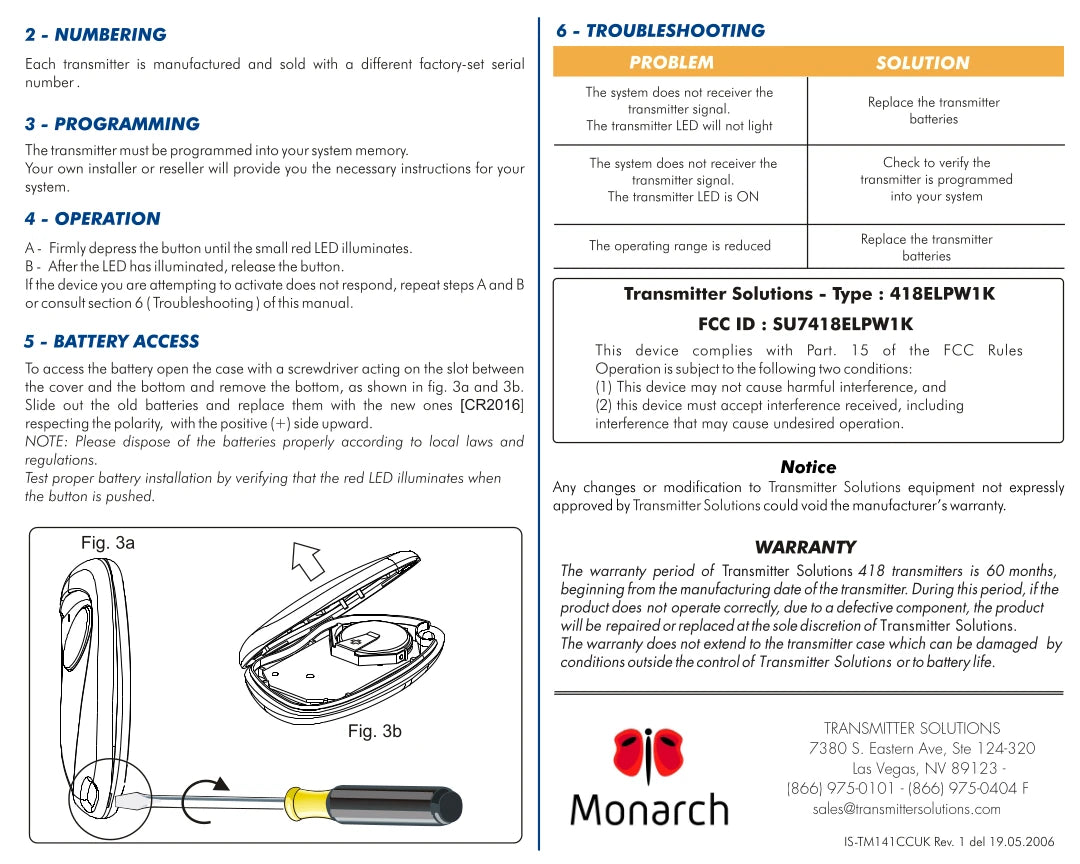 2 - NUMBERING

Each transmitter is manufactured and sold with a different factory-set serial number .

3 - PROGRAMMING

The transmitter must be programmed into your system memory.
Your own installer or reseller will provide you the necessary instructions for your system.

4 - OPERATION

A - Firmly depress the button until the small red LED illuminates.
B - After the LED has illuminated, release the button.
If the device you are attempting to activate does not respond, repeat steps A and B or consult section 6 ( Troubleshooting ) of this manual.

5 - BATTERY ACCESS

To access the battery open the case with a screwdriver acting on the slot between the cover and the bottom and remove the bottom, as shown in fig. 3a and 3b. Slide out the old batteries and replace them with the new ones [CR2016] respecting the polarity, with the positive (+) side upward.
NOTE: Please dispose of the batteries properly according to local laws and regulations.
Test proper battery installation by verifying that the red LED illuminates when the button is pushed.

Fig. 3a

Fig. 3b

6 - TROUBLESHOOTING

| PROBLEM | SOLUTION |
|---|---|
| The system does not receiver the transmitter signal. The transmitter LED will not light | Replace the transmitter batteries |
| The system does not receiver the transmitter signal. The transmitter LED is ON | Check to verify the transmitter is programmed into your system |
| The operating range is reduced | Replace the transmitter batteries |

Transmitter Solutions - Type : 418ELPW1K

FCC ID : SU7418ELPW1K

This device complies with Part. 15 of the FCC Rules Operation is subject to the following two conditions:
(1) This device may not cause harmful interference, and
(2) this device must accept interference received, including interference that may cause undesired operation.

Notice

Any changes or modification to Transmitter Solutions equipment not expressly approved by Transmitter Solutions could void the manufacturer's warranty.

WARRANTY

The warranty period of Transmitter Solutions 418 transmitters is 60 months, beginning from the manufacturing date of the transmitter. During this period, if the product does not operate correctly, due to a defective component, the product will be repaired or replaced at the sole discretion of Transmitter Solutions.
The warranty does not extend to the transmitter case which can be damaged by conditions outside the control of Transmitter Solutions or to battery life.

Monarch

TRANSMITTER SOLUTIONS
7380 S. Eastern Ave, Ste 124-320
Las Vegas, NV 89123 -
(866) 975-0101 - (866) 975-0404 F
sales@transmittersolutions.com

IS-TM141CCUK Rev. 1 del 19.05.2006