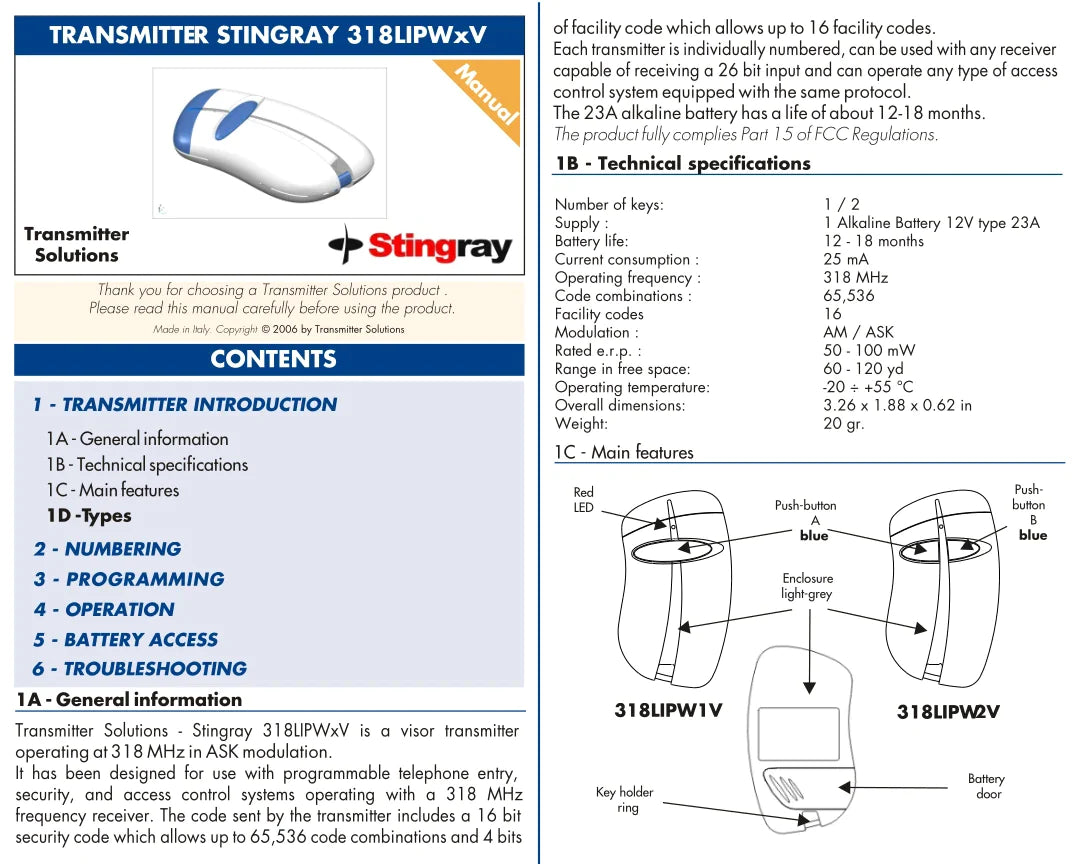 TRANSMITTER STINGRAY 318LIPWxV

Manual

Transmitter Solutions

Stingray

Thank you for choosing a Transmitter Solutions product . Please read this manual carefully before using the product.

Made in Italy. Copyright © 2006 by Transmitter Solutions

CONTENTS

1 - TRANSMITTER INTRODUCTION

1A - General information
1B - Technical specifications
1C - Main features
1D -Types

2 - NUMBERING

3 - PROGRAMMING

4 - OPERATION

5 - BATTERY ACCESS

6 - TROUBLESHOOTING

1A - General information

Transmitter Solutions - Stingray 318LIPWxV is a visor transmitter operating at 318 MHz in ASK modulation.
It has been designed for use with programmable telephone entry, security, and access control systems operating with a 318 MHz frequency receiver. The code sent by the transmitter includes a 16 bit security code which allows up to 65,536 code combinations and 4 bits of facility code which allows up to 16 facility codes.
Each transmitter is individually numbered, can be used with any receiver capable of receiving a 26 bit input and can operate any type of access control system equipped with the same protocol.
The 23A alkaline battery has a life of about 12-18 months.
The product fully complies Part 15 of FCC Regulations.

1B - Technical specifications

| | |
|---|---|
| Number of keys: | 1 / 2 |
| Supply : | 1 Alkaline Battery 12V type 23A |
| Battery life: | 12 - 18 months |
| Current consumption : | 25 mA |
| Operating frequency : | 318 MHz |
| Code combinations : | 65,536 |
| Facility codes | 16 |
| Modulation : | AM / ASK |
| Rated e.r.p. : | 50 - 100 mW |
| Range in free space: | 60 - 120 yd |
| Operating temperature: | -20 ÷ +55 °C |
| Overall dimensions: | 3.26 x 1.88 x 0.62 in |
| Weight: | 20 gr. |

1C - Main features

Red LED

Push-button A blue

Push-button B blue

Enclosure light-grey

318LIPW1V

318LIPW2V

Key holder ring

Battery door