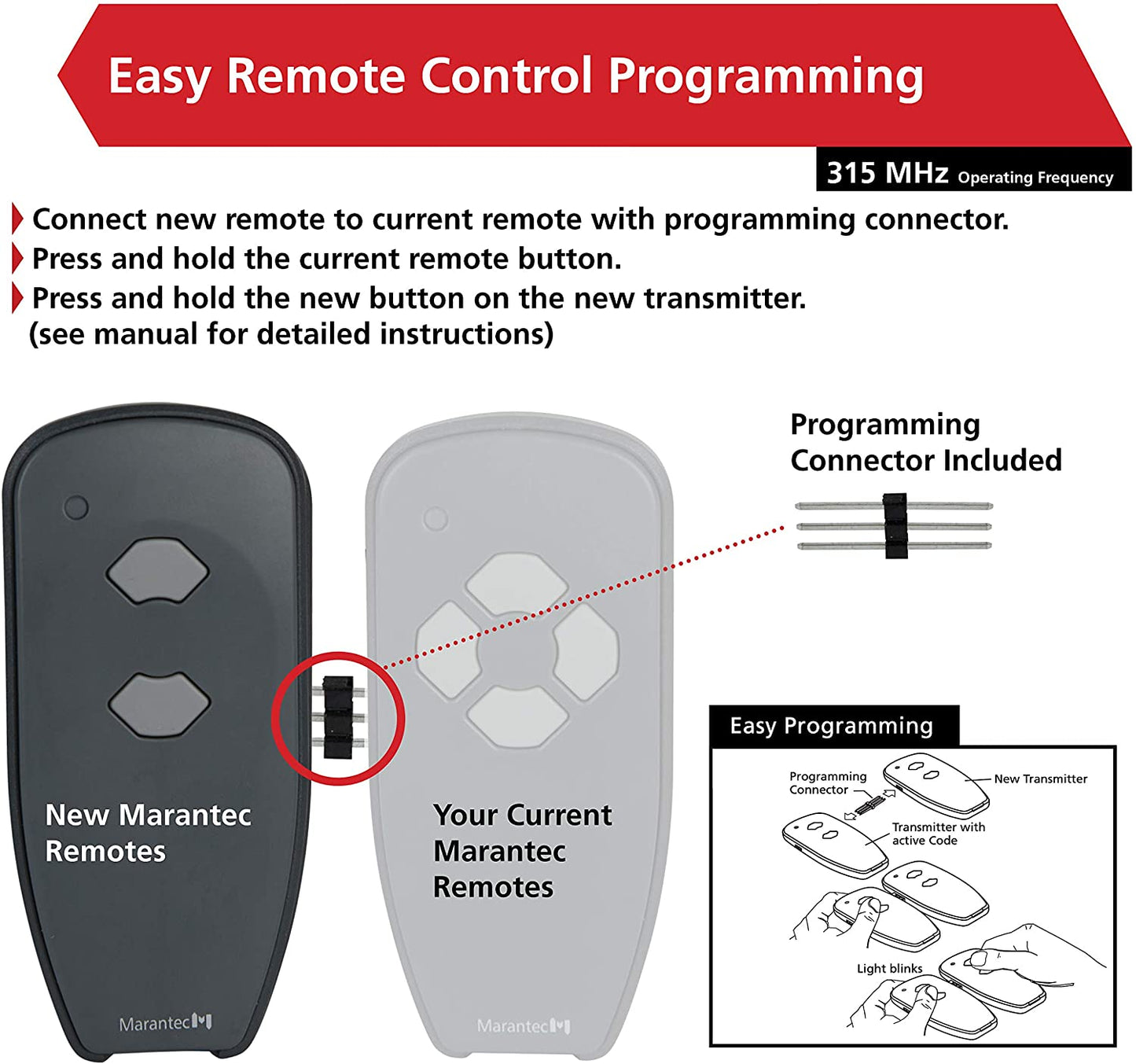 Easy Remote Control Programming

315 MHz Operating Frequency

Connect new remote to current remote with programming connector.
Press and hold the current remote button.
Press and hold the new button on the new transmitter.
(see manual for detailed instructions)

Programming Connector Included

New Marantec Remotes

Marantec

Your Current Marantec Remotes

Marantec

Easy Programming

Programming Connector

New Transmitter

Transmitter with active Code

Light blinks